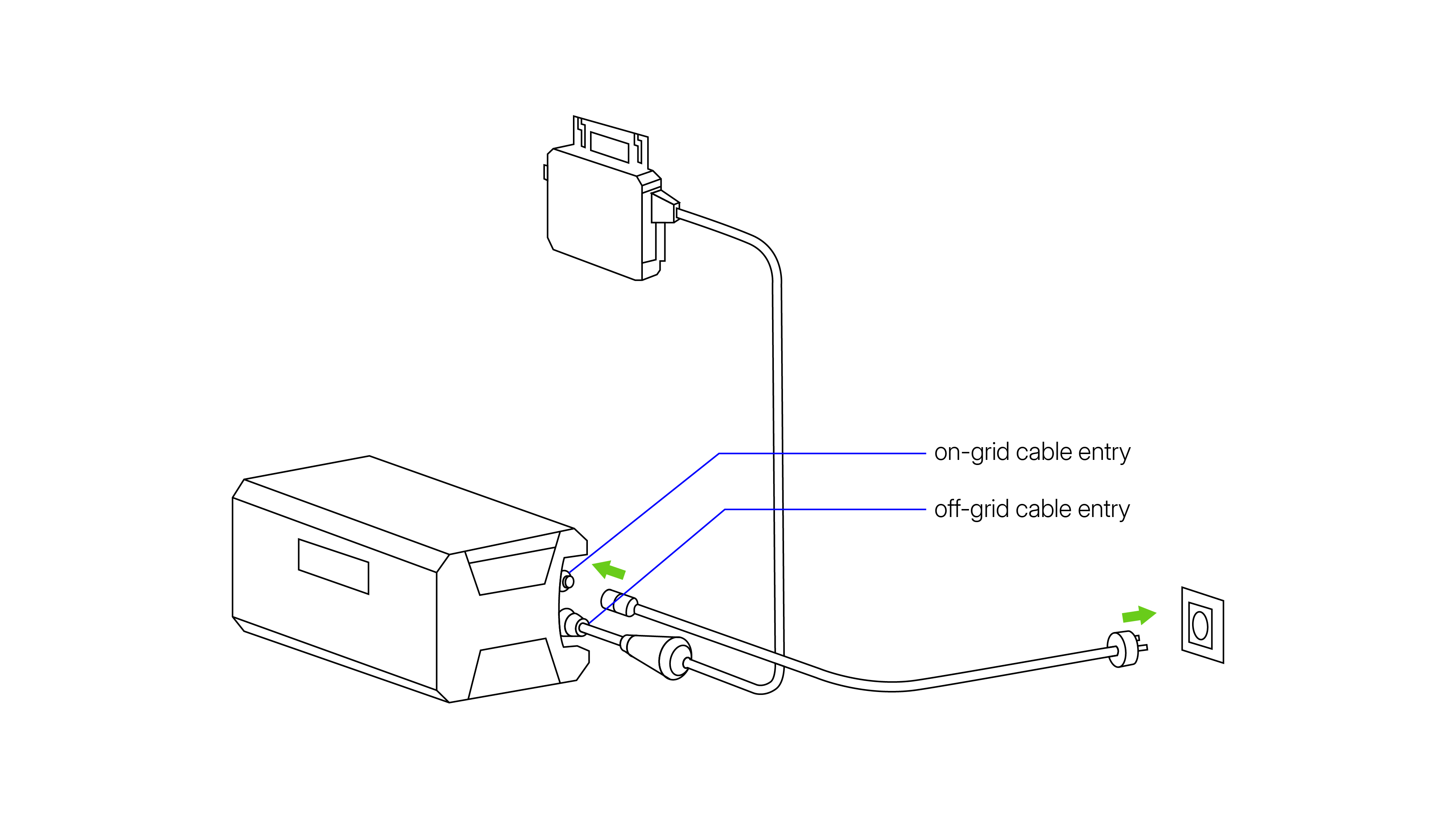 on-grid cable entry

off-grid cable entry